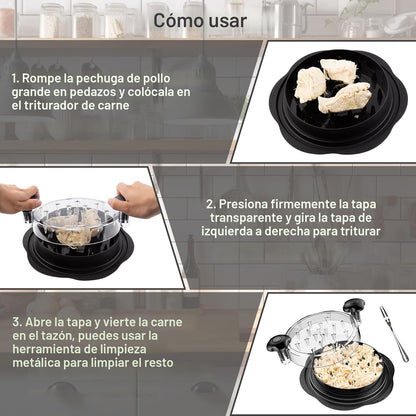 Cómo usar

1. Rompe la pechuga de pollo grande en pedazos y colócala en el triturador de carne

2. Presiona firmemente la tapa transparente y gira la tapa de izquierda a derecha para triturar

3. Abre la tapa y vierte la carne en el tazón, puedes usar la herramienta de limpieza metálica para limpiar el resto