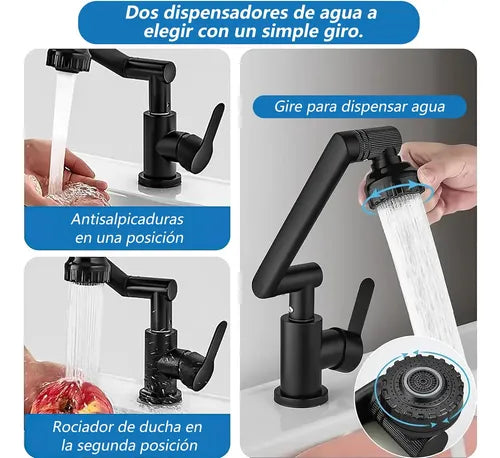 Dos dispensadores de agua a elegir con un simple giro.

Antisalpicaduras en una posición

Rociador de ducha en la segunda posición

Gire para dispensar agua